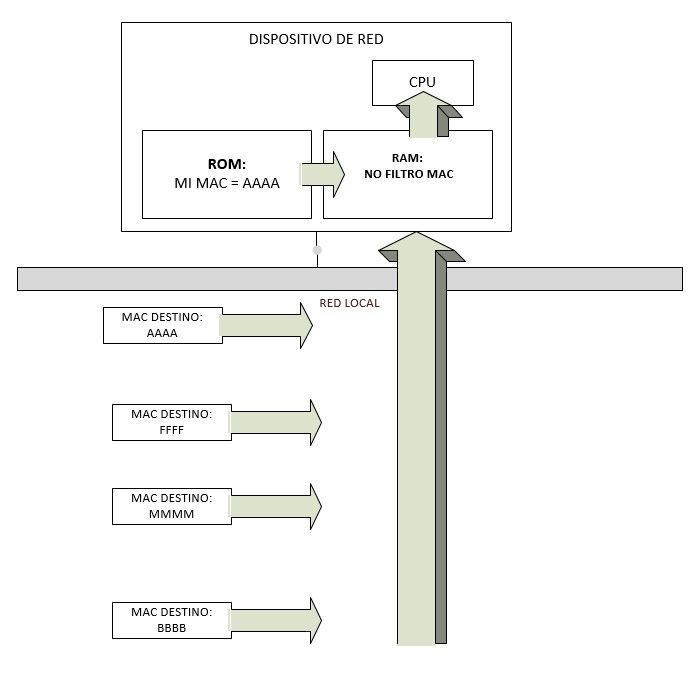 DISPOSITIVO DE RED

CPU

ROM:
MI MAC = AAAA

RAM:
NO FILTRO MAC

RED LOCAL

MAC DESTINO:
AAAA

MAC DESTINO:
FFFF

MAC DESTINO:
MMMM

MAC DESTINO:
BBBB