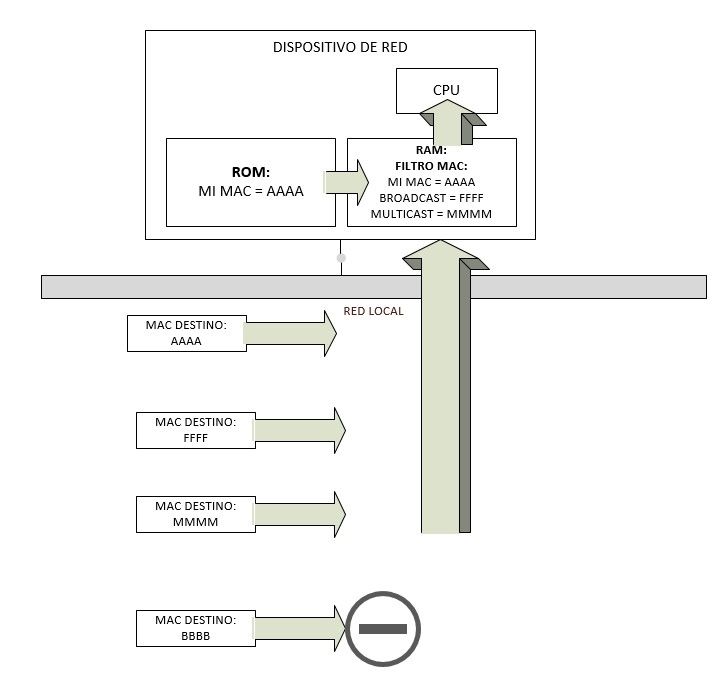 DISPOSITIVO DE RED

CPU

ROM:
MI MAC = AAAA

RAM:
FILTRO MAC:
MI MAC = AAAA
BROADCAST = FFFF
MULTICAST = MMMM

RED LOCAL

MAC DESTINO:
AAAA

MAC DESTINO:
FFFF

MAC DESTINO:
MMMM

MAC DESTINO:
BBBB